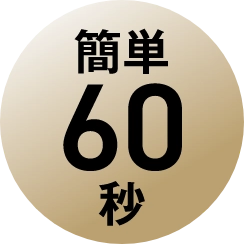 簡単
60
秒